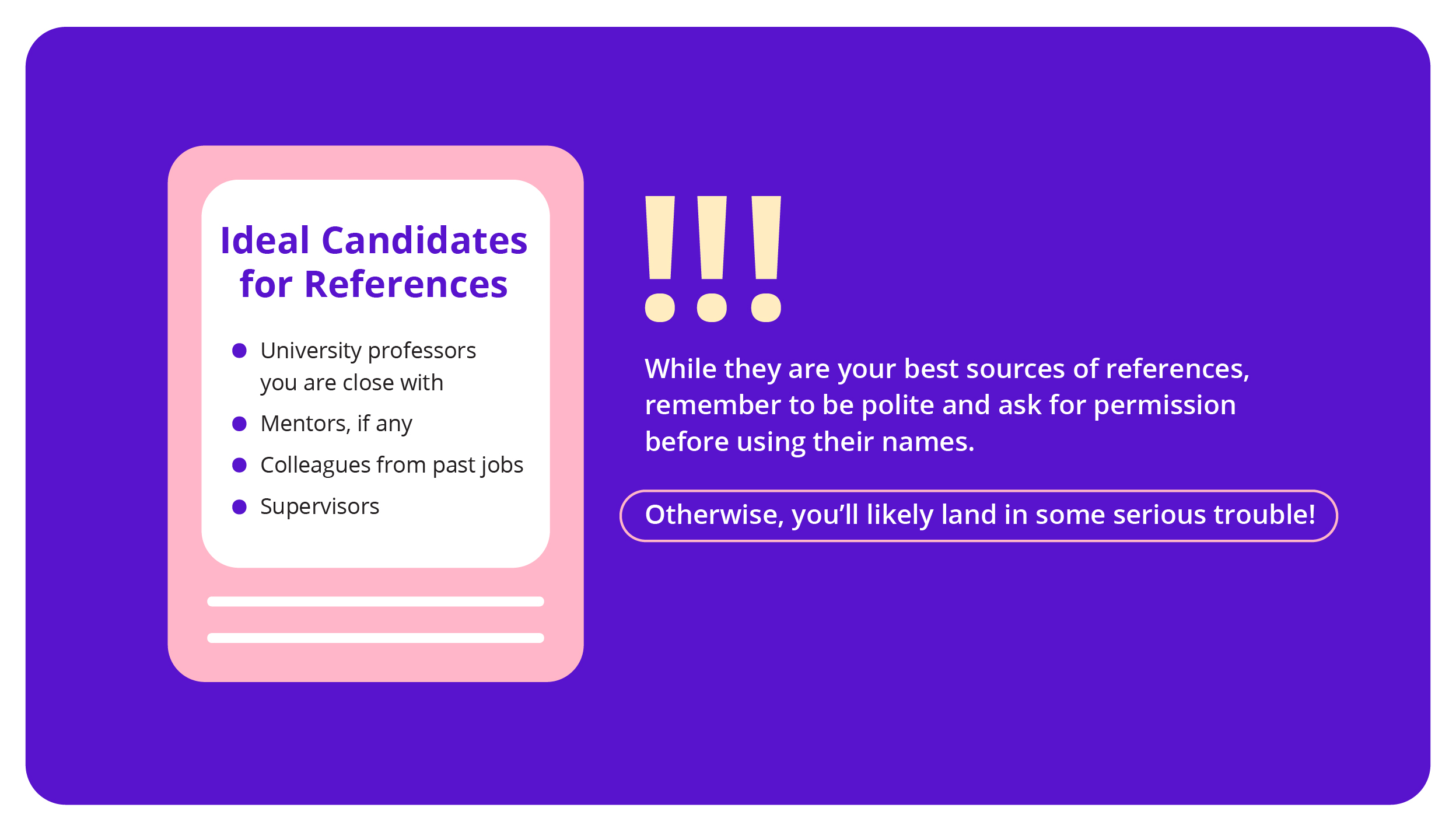 Ideal Candidates for References

• University professors you are close with
• Mentors, if any
• Colleagues from past jobs
• Supervisors

!!!

While they are your best sources of references, remember to be polite and ask for permission before using their names.

Otherwise, you'll likely land in some serious trouble!